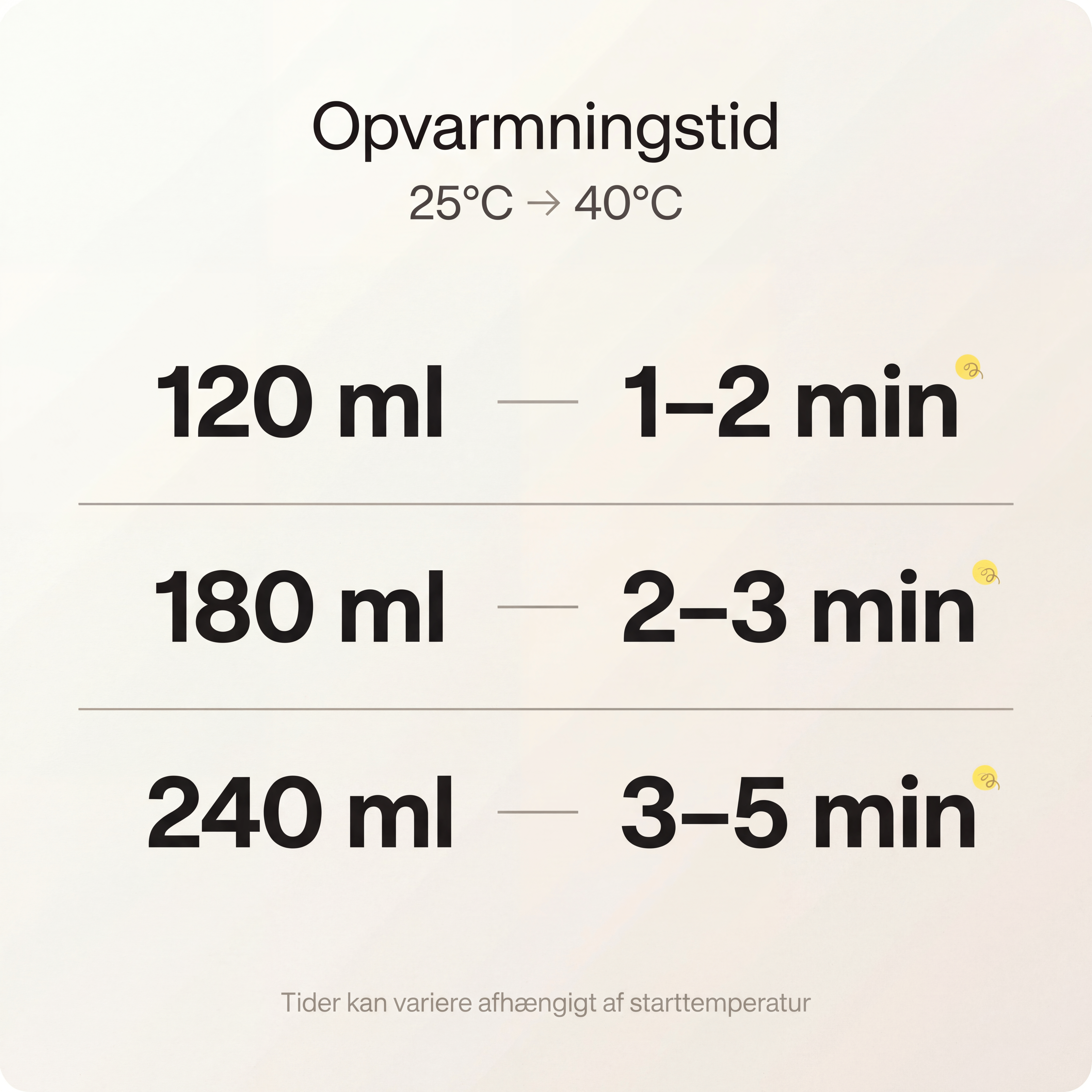 Opvarmningstid

25°C → 40°C

120 ml — 1–2 min

180 ml — 2–3 min

240 ml — 3–5 min

Tider kan variere afhængigt af starttemperatur